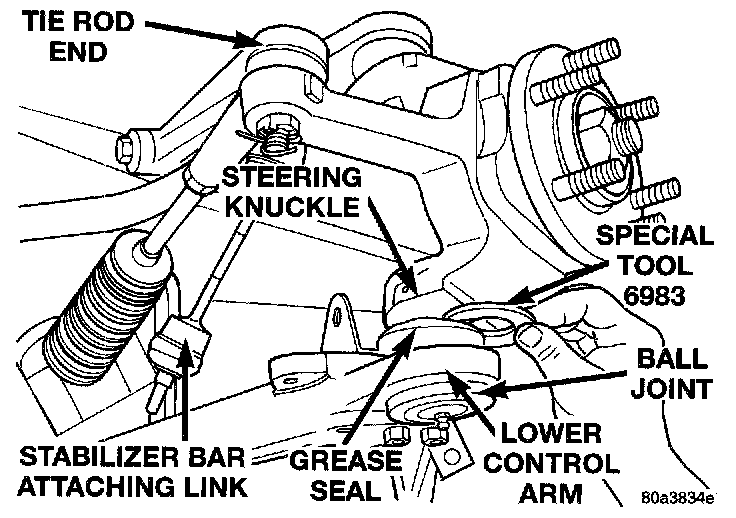 TIE ROD END

STEERING KNUCKLE

SPECIAL TOOL 6983

BALL JOINT

STABILIZER BAR ATTACHING LINK

GREASE SEAL

LOWER CONTROL ARM

80a3834e