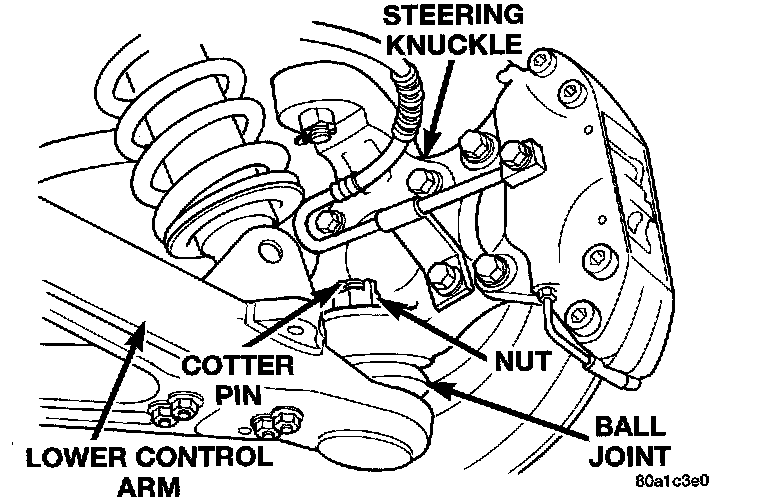 STEERING KNUCKLE

COTTER PIN

NUT

BALL JOINT

LOWER CONTROL ARM

80a1c3e0