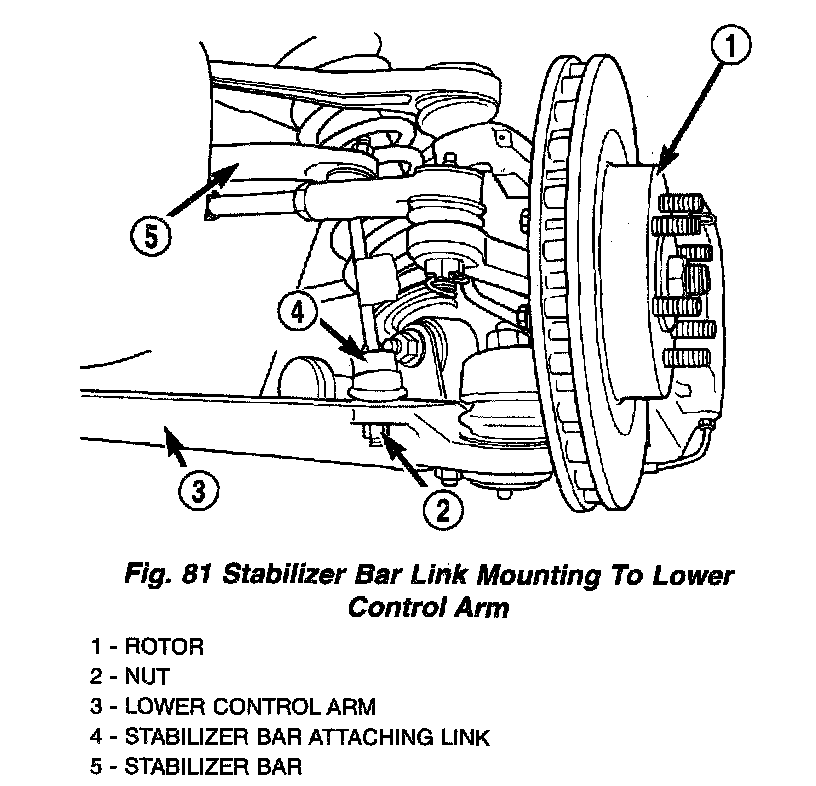 1

5

4

3

2

Fig. 81 Stabilizer Bar Link Mounting To Lower Control Arm

1 - ROTOR
2 - NUT
3 - LOWER CONTROL ARM
4 - STABILIZER BAR ATTACHING LINK
5 - STABILIZER BAR