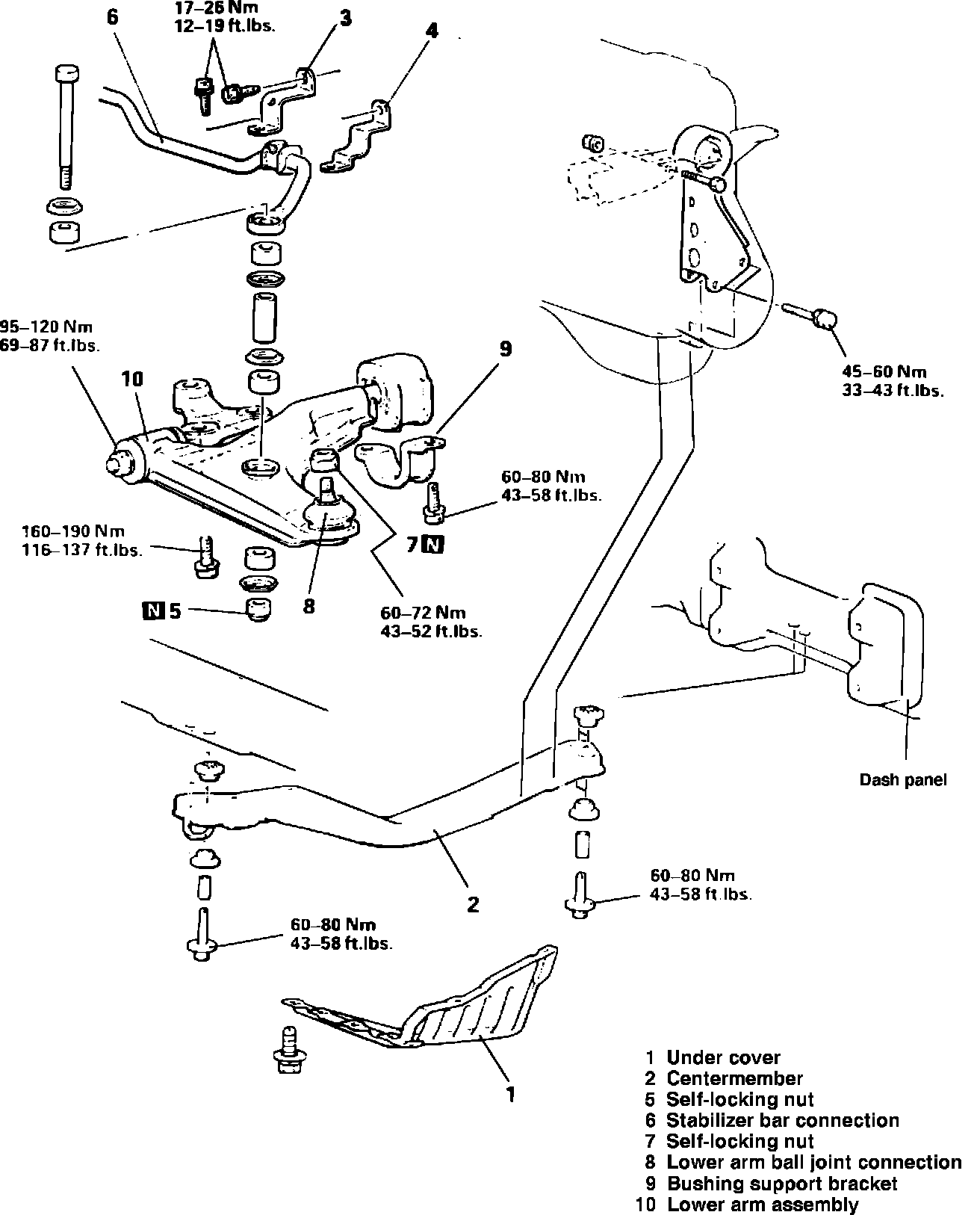 6

17–26 Nm
12–19 ft.lbs.

3

4

95–120 Nm
69–87 ft.lbs.

10

9

45–60 Nm
33–43 ft.lbs.

60–80 Nm
43–58 ft.lbs.

160–190 Nm
116–137 ft.lbs.

7 N

N 5

8

60–72 Nm
43–52 ft.lbs.

Dash panel

2

60–80 Nm
43–58 ft.lbs.

60–80 Nm
43–58 ft.lbs.

1

1 Under cover
2 Centermember
5 Self-locking nut
6 Stabilizer bar connection
7 Self-locking nut
8 Lower arm ball joint connection
9 Bushing support bracket
10 Lower arm assembly