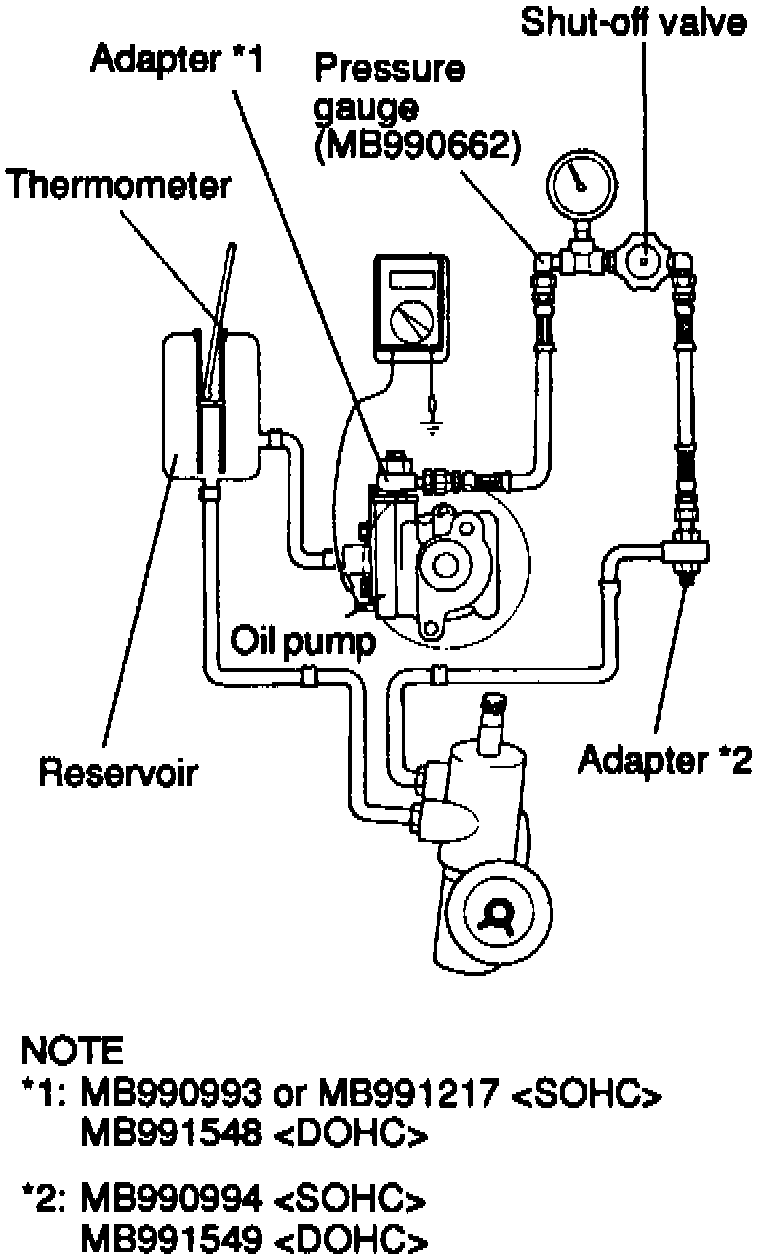 Shut-off valve

Adapter *1

Pressure gauge (MB990662)

Thermometer

Oil pump

Reservoir

Adapter *2

NOTE
*1: MB990993 or MB991217 <SOHC>
MB991548 <DOHC>

*2: MB990994 <SOHC>
MB991549 <DOHC>