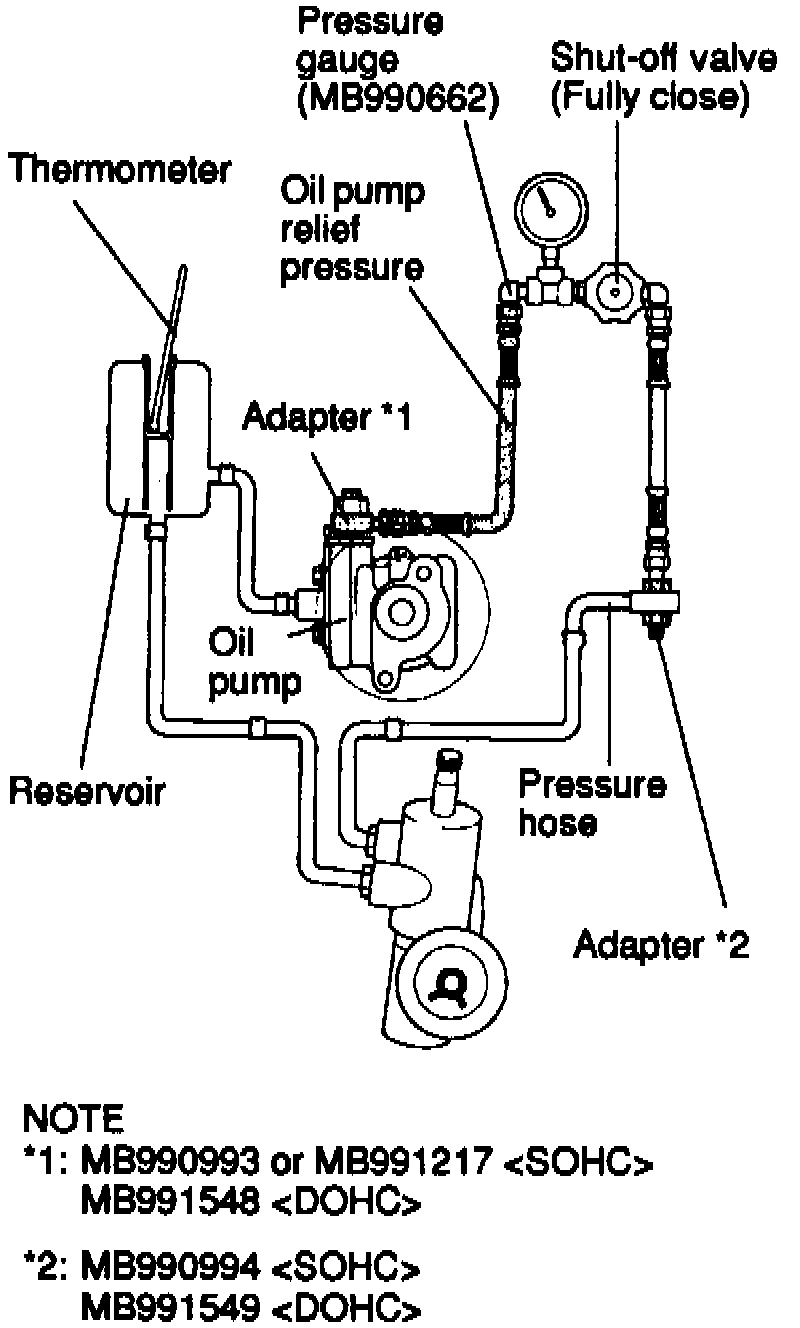 Pressure gauge (MB990662)

Shut-off valve (Fully close)

Thermometer

Oil pump relief pressure

Adapter *1

Oil pump

Reservoir

Pressure hose

Adapter *2

NOTE
*1: MB990993 or MB991217 <SOHC>
MB991548 <DOHC>

*2: MB990994 <SOHC>
MB991549 <DOHC>