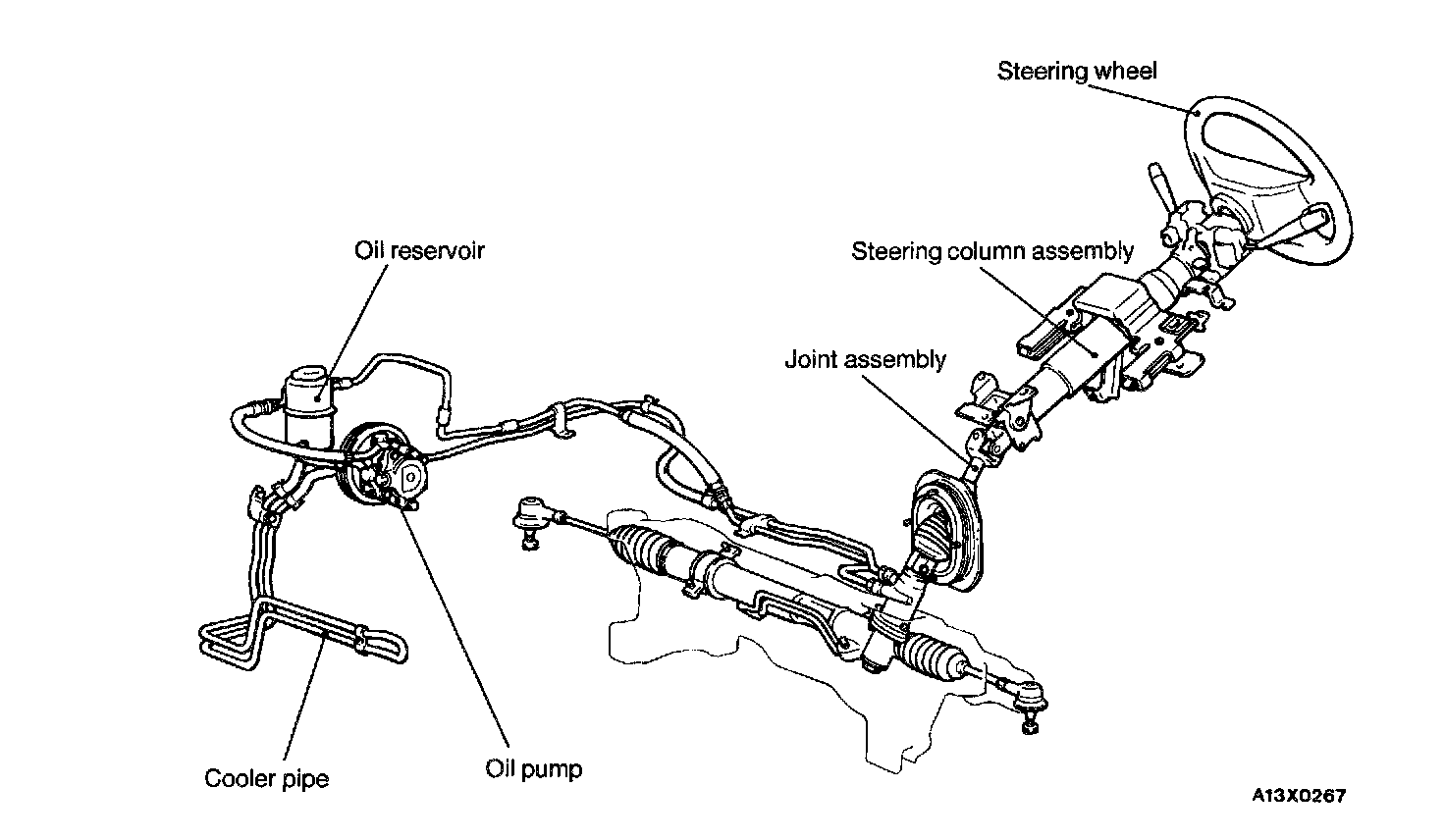 Steering wheel

Oil reservoir

Steering column assembly

Joint assembly

Cooler pipe

Oil pump

A13X0267