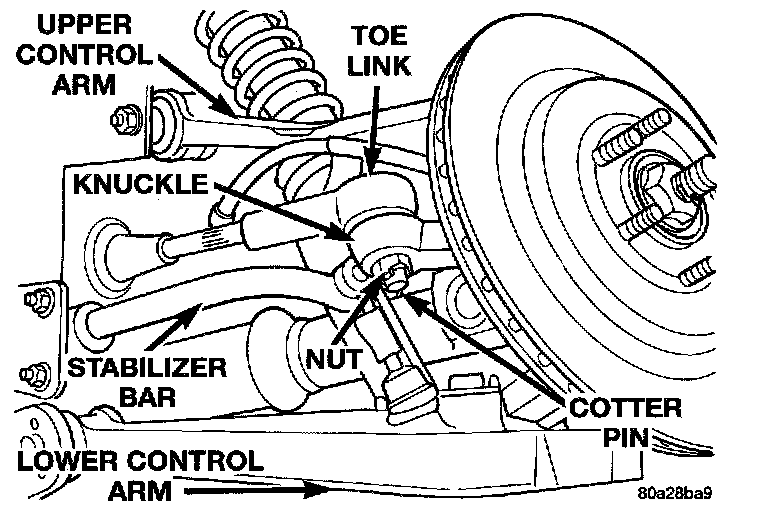 UPPER CONTROL ARM

TOE LINK

KNUCKLE

STABILIZER BAR

NUT

COTTER PIN

LOWER CONTROL ARM

80a28ba9