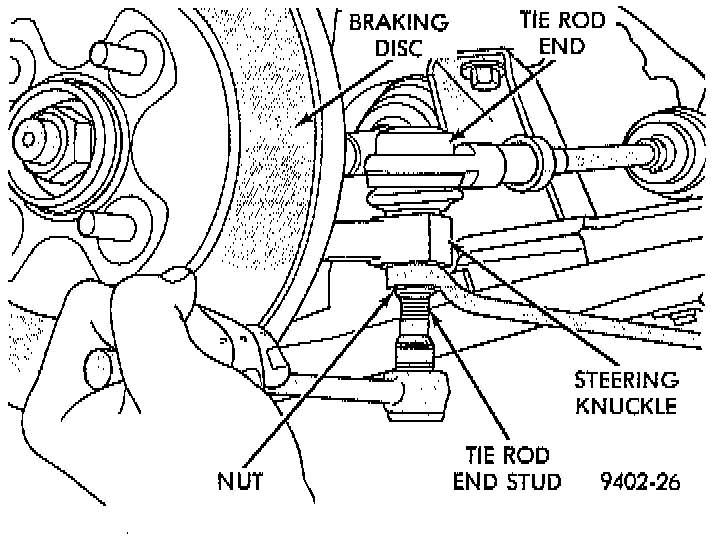 BRAKING DISC

TIE ROD END

STEERING KNUCKLE

NUT

TIE ROD END STUD

9402-26