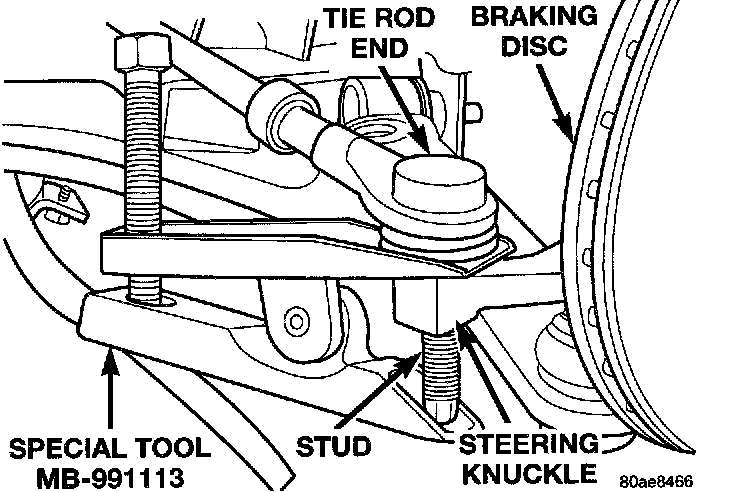 TIE ROD END

BRAKING DISC

SPECIAL TOOL MB-991113

STUD

STEERING KNUCKLE

80ae8466