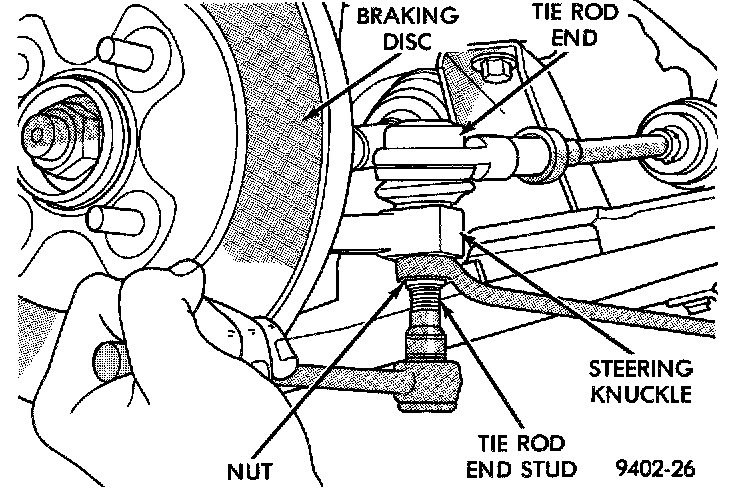 BRAKING DISC

TIE ROD END

STEERING KNUCKLE

NUT

TIE ROD END STUD

9402-26