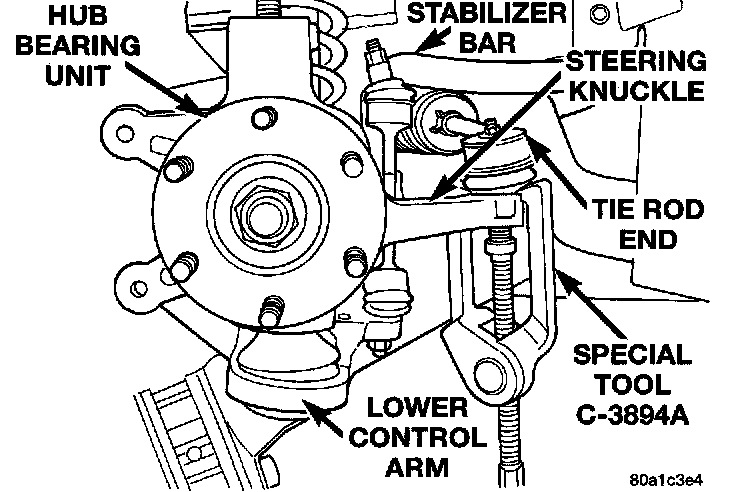 HUB BEARING UNIT

STABILIZER BAR

STEERING KNUCKLE

TIE ROD END

SPECIAL TOOL C-3894A

LOWER CONTROL ARM

80a1c3e4