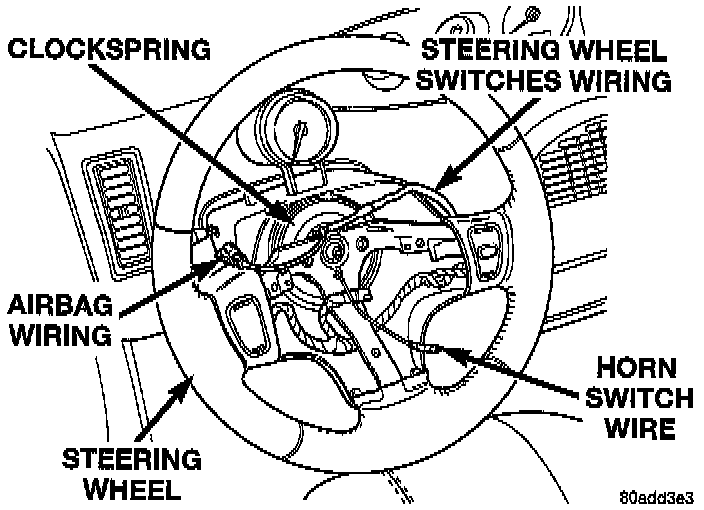 CLOCKSPRING

STEERING WHEEL SWITCHES WIRING

AIRBAG WIRING

HORN SWITCH WIRE

STEERING WHEEL

80add3e3