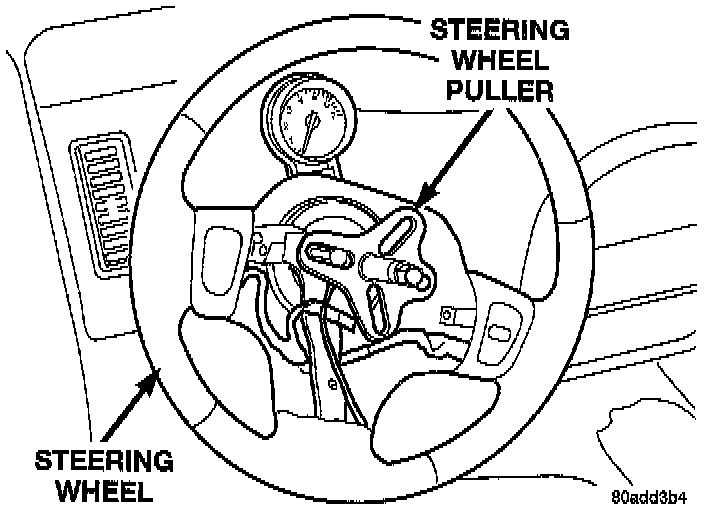 STEERING WHEEL PULLER

STEERING WHEEL

80add3b4