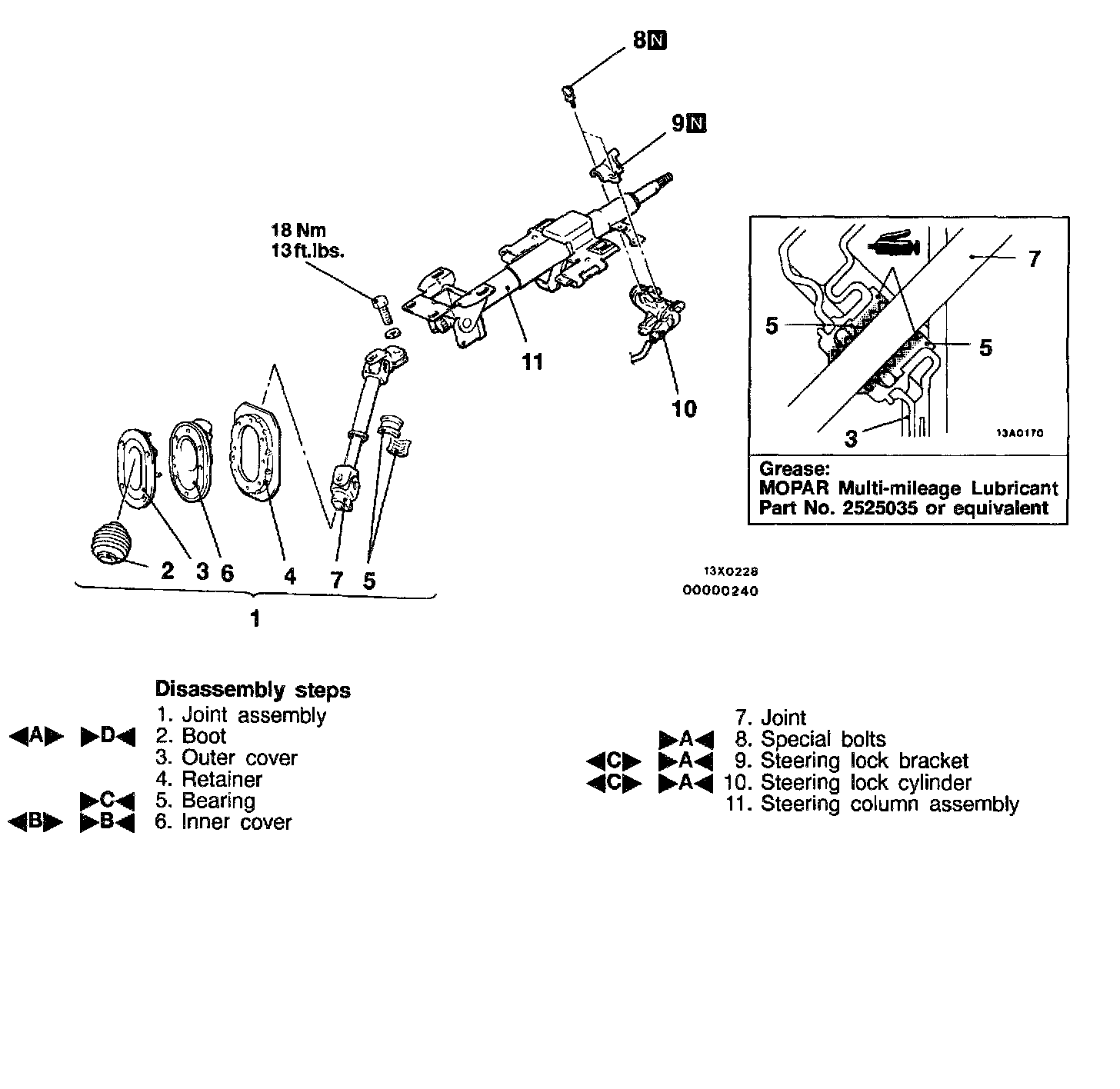 8 N

9 N

18 Nm
13 ft.lbs.

11

10

2 3 6 4 7 5

1

7

5

5

3

13A0170

Grease:
MOPAR Multi-mileage Lubricant
Part No. 2525035 or equivalent

13X0228
00000240

Disassembly steps
1. Joint assembly
◀A▶ ▶D◀ 2. Boot
3. Outer cover
4. Retainer
▶C◀ 5. Bearing
◀B▶ ▶B◀ 6. Inner cover

7. Joint
▶A◀ 8. Special bolts
◀C▶ ▶A◀ 9. Steering lock bracket
◀C▶ ▶A◀ 10. Steering lock cylinder
11. Steering column assembly