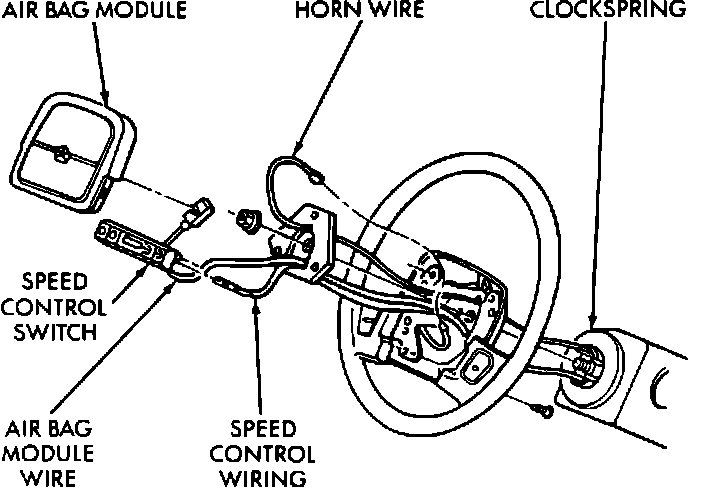 AIR BAG MODULE

HORN WIRE

CLOCKSPRING

SPEED CONTROL SWITCH

AIR BAG MODULE WIRE

SPEED CONTROL WIRING