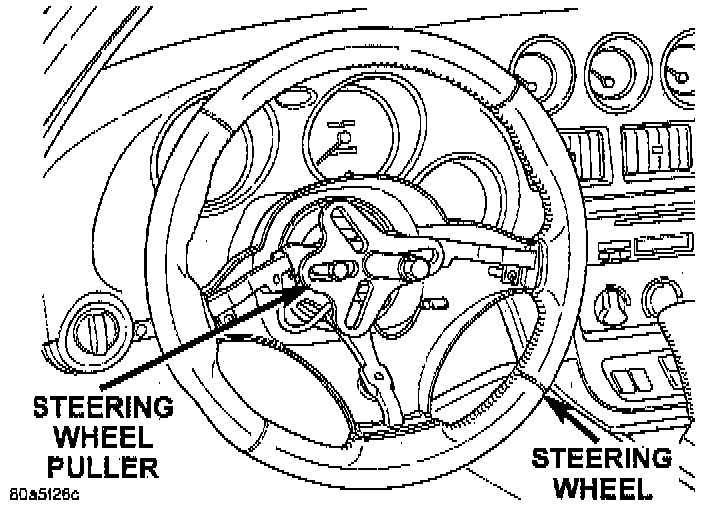 STEERING WHEEL PULLER

STEERING WHEEL

80a5126c