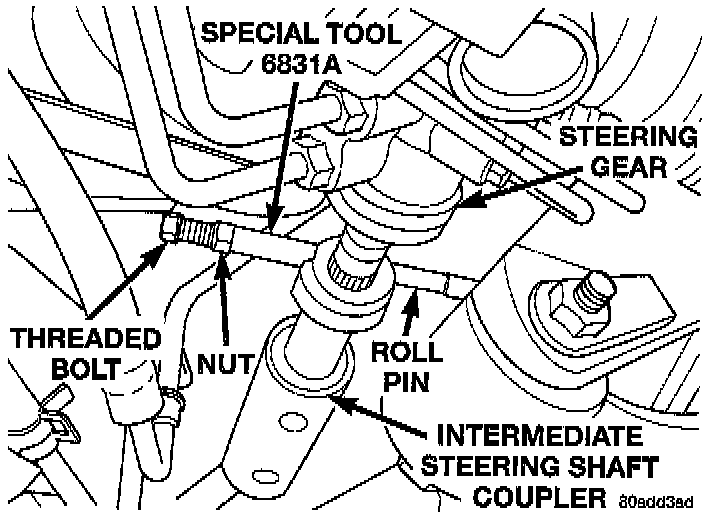 SPECIAL TOOL
6831A

STEERING
GEAR

THREADED
BOLT

NUT

ROLL
PIN

INTERMEDIATE
STEERING SHAFT
COUPLER

80add3ad