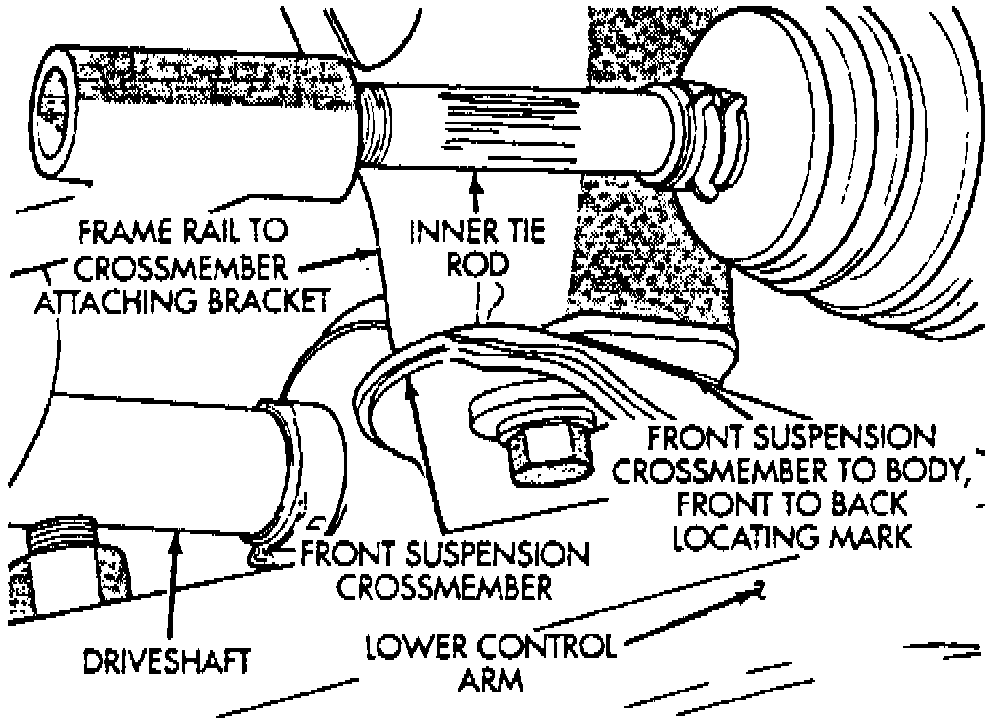 FRAME RAIL TO CROSSMEMBER ATTACHING BRACKET

INNER TIE ROD

FRONT SUSPENSION CROSSMEMBER TO BODY, FRONT TO BACK LOCATING MARK

FRONT SUSPENSION CROSSMEMBER

DRIVESHAFT

LOWER CONTROL ARM