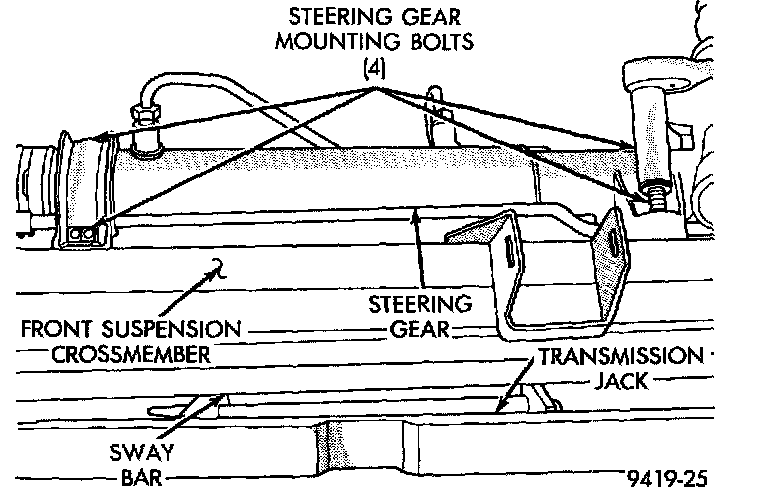 STEERING GEAR MOUNTING BOLTS (4)

STEERING GEAR

FRONT SUSPENSION CROSSMEMBER

TRANSMISSION JACK

SWAY BAR

9419-25