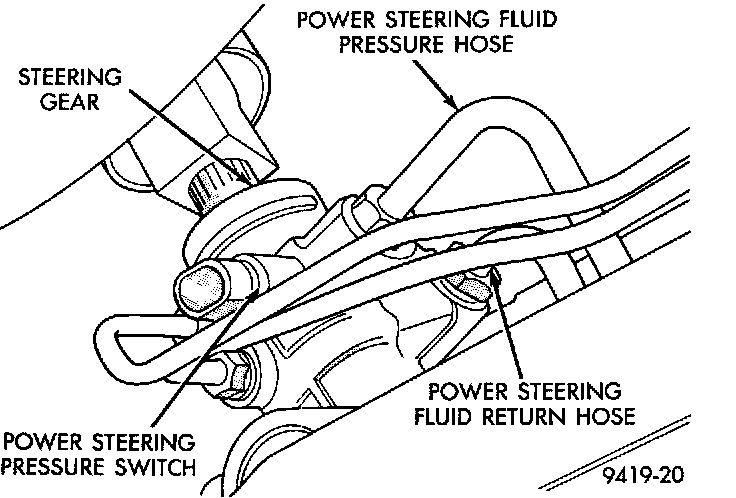 POWER STEERING FLUID PRESSURE HOSE

STEERING GEAR

POWER STEERING FLUID RETURN HOSE

POWER STEERING PRESSURE SWITCH

9419-20