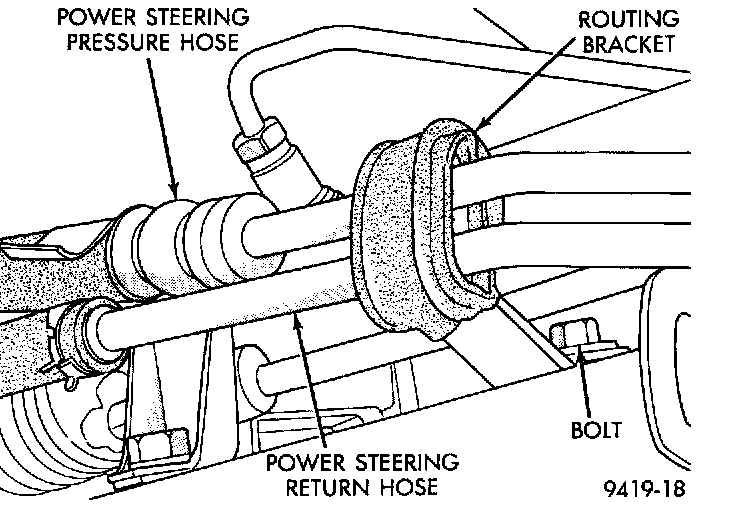 POWER STEERING PRESSURE HOSE

ROUTING BRACKET

BOLT

POWER STEERING RETURN HOSE

9419-18