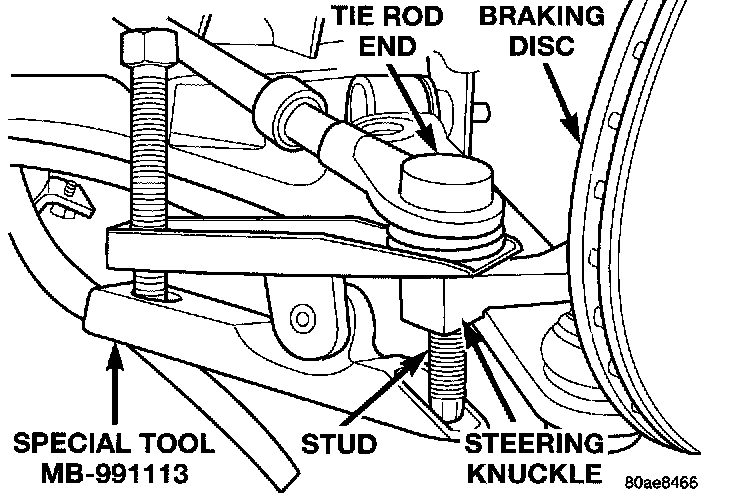 TIE ROD END

BRAKING DISC

SPECIAL TOOL MB-991113

STUD

STEERING KNUCKLE

80ae8466