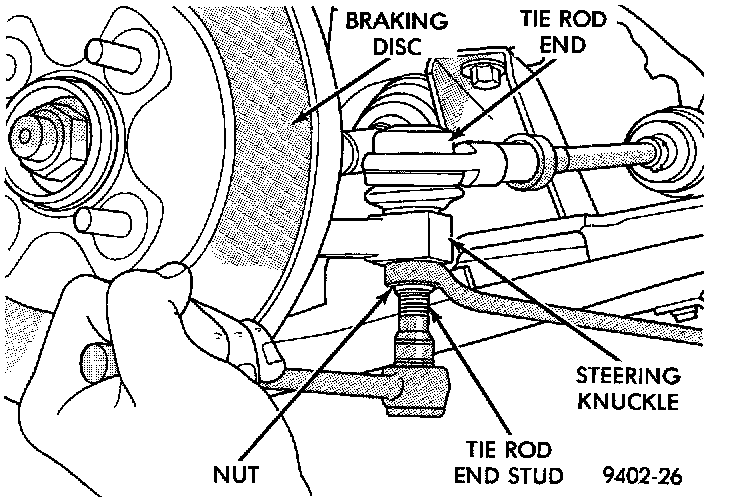 BRAKING DISC

TIE ROD END

STEERING KNUCKLE

NUT

TIE ROD END STUD

9402-26