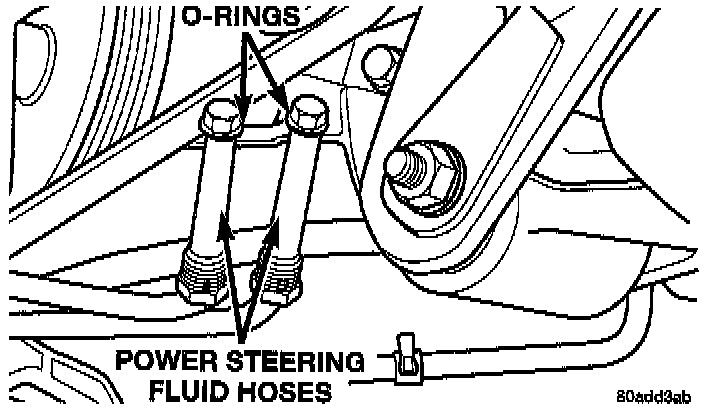 O-RINGS

POWER STEERING FLUID HOSES

80add3ab