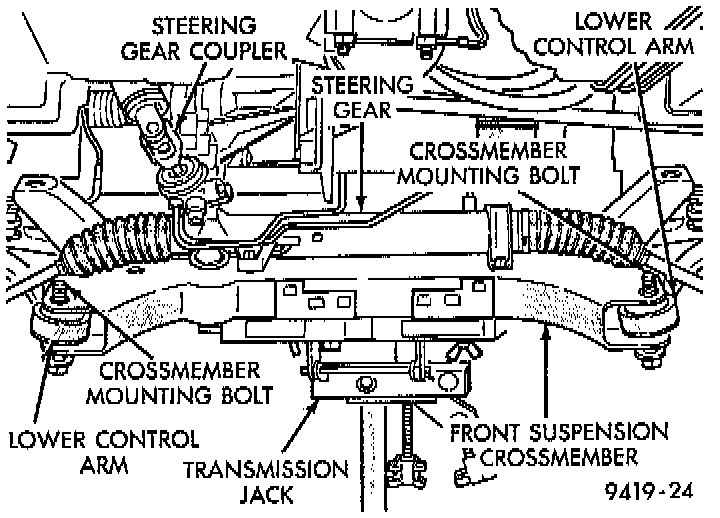 STEERING GEAR COUPLER

LOWER CONTROL ARM

STEERING GEAR

CROSSMEMBER MOUNTING BOLT

CROSSMEMBER MOUNTING BOLT

LOWER CONTROL ARM

TRANSMISSION JACK

FRONT SUSPENSION CROSSMEMBER

9419-24