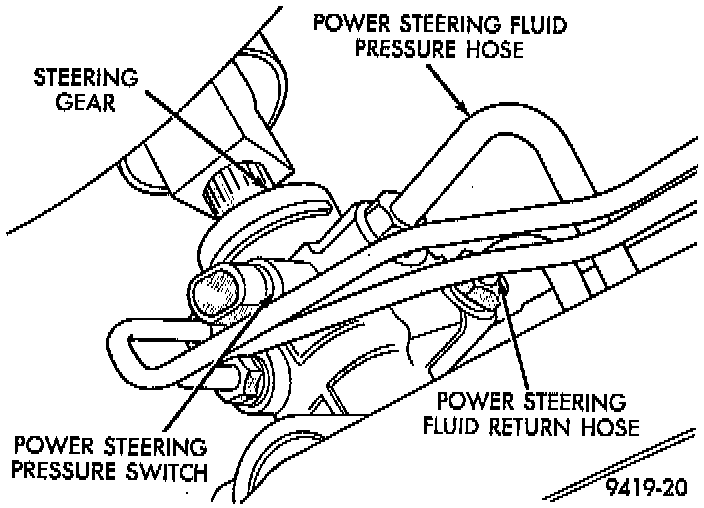 POWER STEERING FLUID PRESSURE HOSE

STEERING GEAR

POWER STEERING FLUID RETURN HOSE

POWER STEERING PRESSURE SWITCH

9419-20