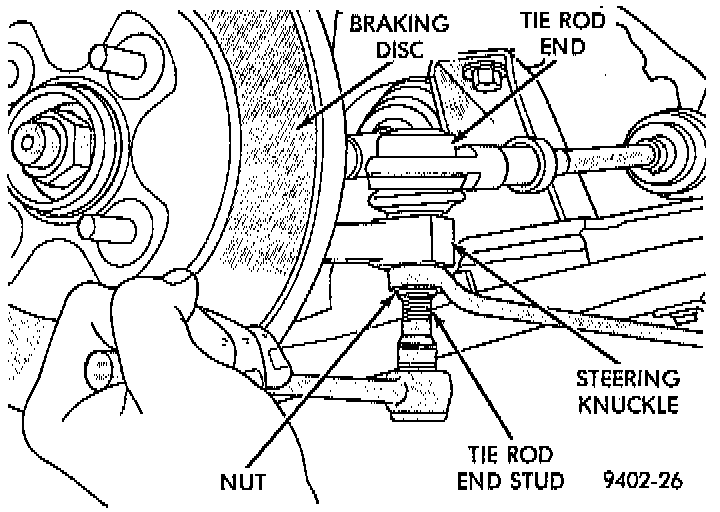 BRAKING DISC

TIE ROD END

STEERING KNUCKLE

NUT

TIE ROD END STUD

9402-26