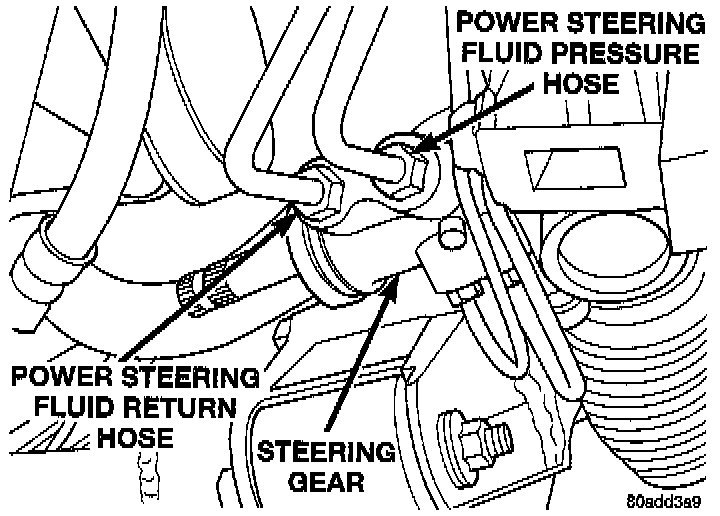 POWER STEERING FLUID PRESSURE HOSE

POWER STEERING FLUID RETURN HOSE

STEERING GEAR

80add3a9