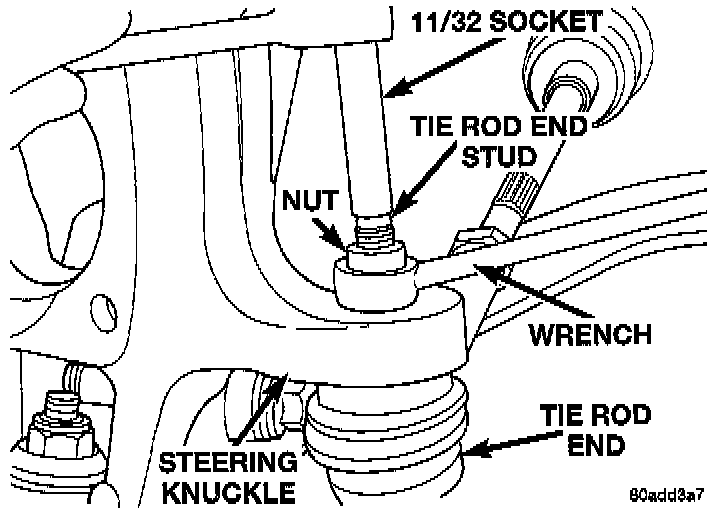 11/32 SOCKET

TIE ROD END STUD

NUT

WRENCH

TIE ROD END

STEERING KNUCKLE

80add3a7