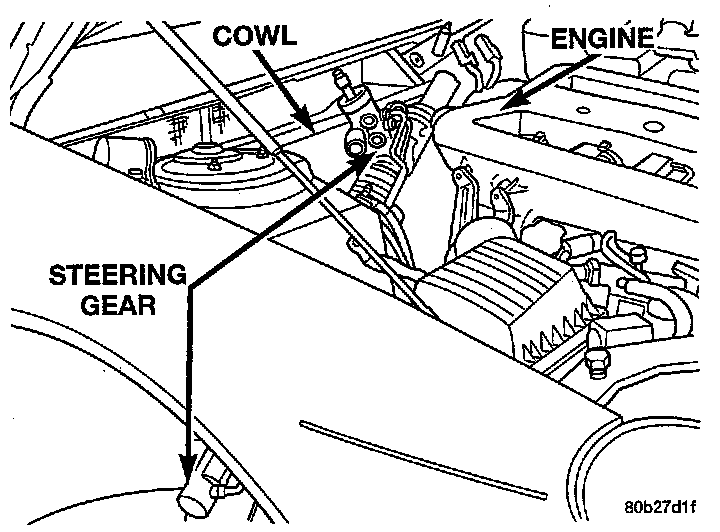 COWL
ENGINE
STEERING GEAR
80b27d1f