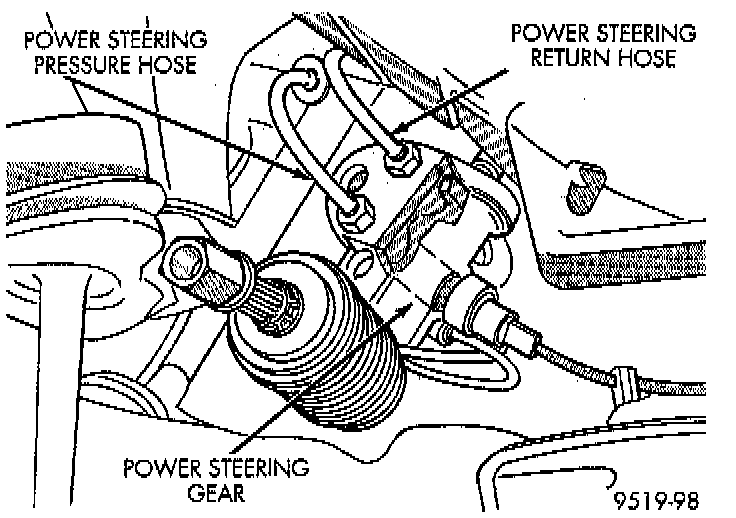 POWER STEERING PRESSURE HOSE

POWER STEERING RETURN HOSE

POWER STEERING GEAR

9519-98