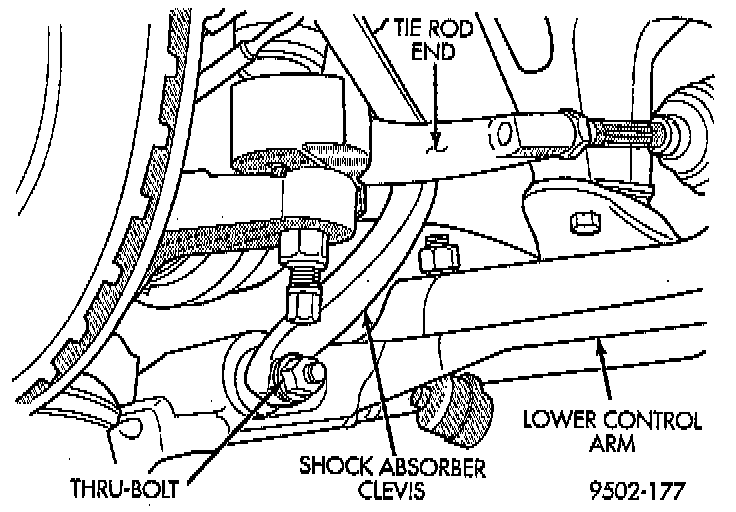 TIE ROD END

LOWER CONTROL ARM

THRU-BOLT

SHOCK ABSORBER CLEVIS

9502-177