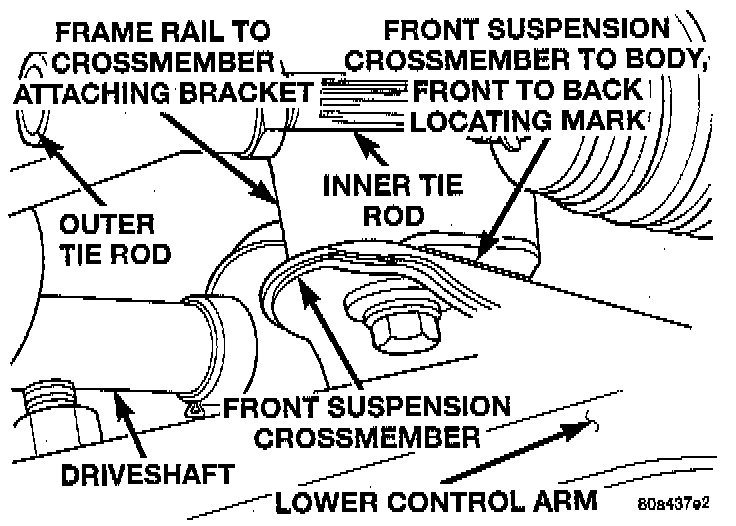 FRAME RAIL TO CROSSMEMBER ATTACHING BRACKET

FRONT SUSPENSION CROSSMEMBER TO BODY, FRONT TO BACK LOCATING MARK

INNER TIE ROD

OUTER TIE ROD

FRONT SUSPENSION CROSSMEMBER

DRIVESHAFT

LOWER CONTROL ARM

80a437e2