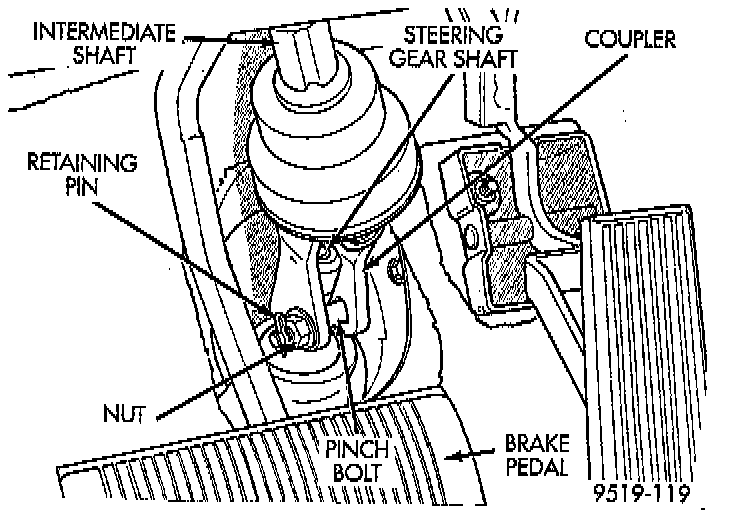 INTERMEDIATE SHAFT

STEERING GEAR SHAFT

COUPLER

RETAINING PIN

NUT

PINCH BOLT

BRAKE PEDAL

9519-119