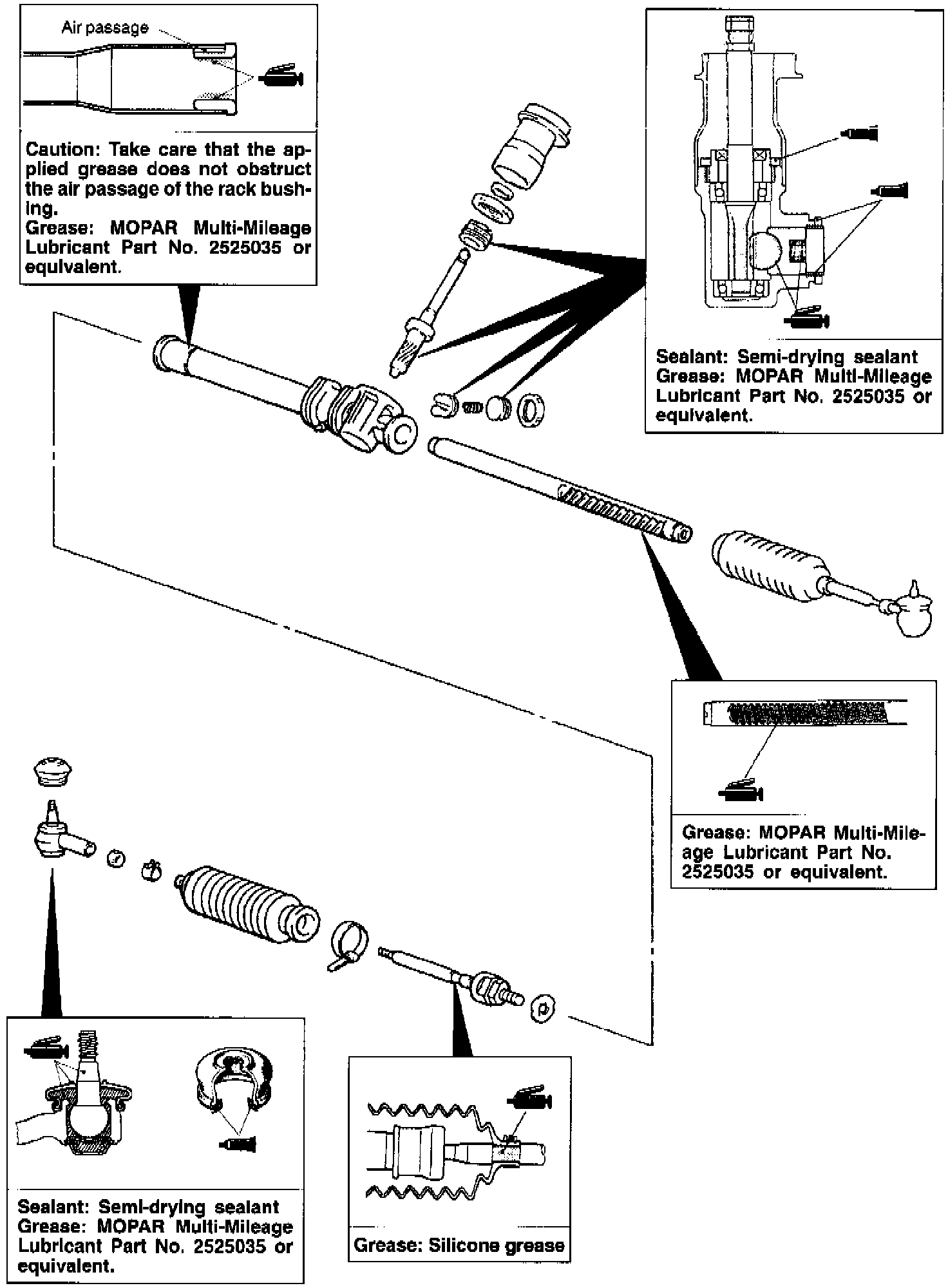 Air passage

Caution: Take care that the applied grease does not obstruct the air passage of the rack bushing.
Grease: MOPAR Multi-Mileage Lubricant Part No. 2525035 or equivalent.

Sealant: Semi-drying sealant
Grease: MOPAR Multi-Mileage Lubricant Part No. 2525035 or equivalent.

Grease: MOPAR Multi-Mileage Lubricant Part No. 2525035 or equivalent.

Sealant: Semi-drying sealant
Grease: MOPAR Multi-Mileage Lubricant Part No. 2525035 or equivalent.

Grease: Silicone grease