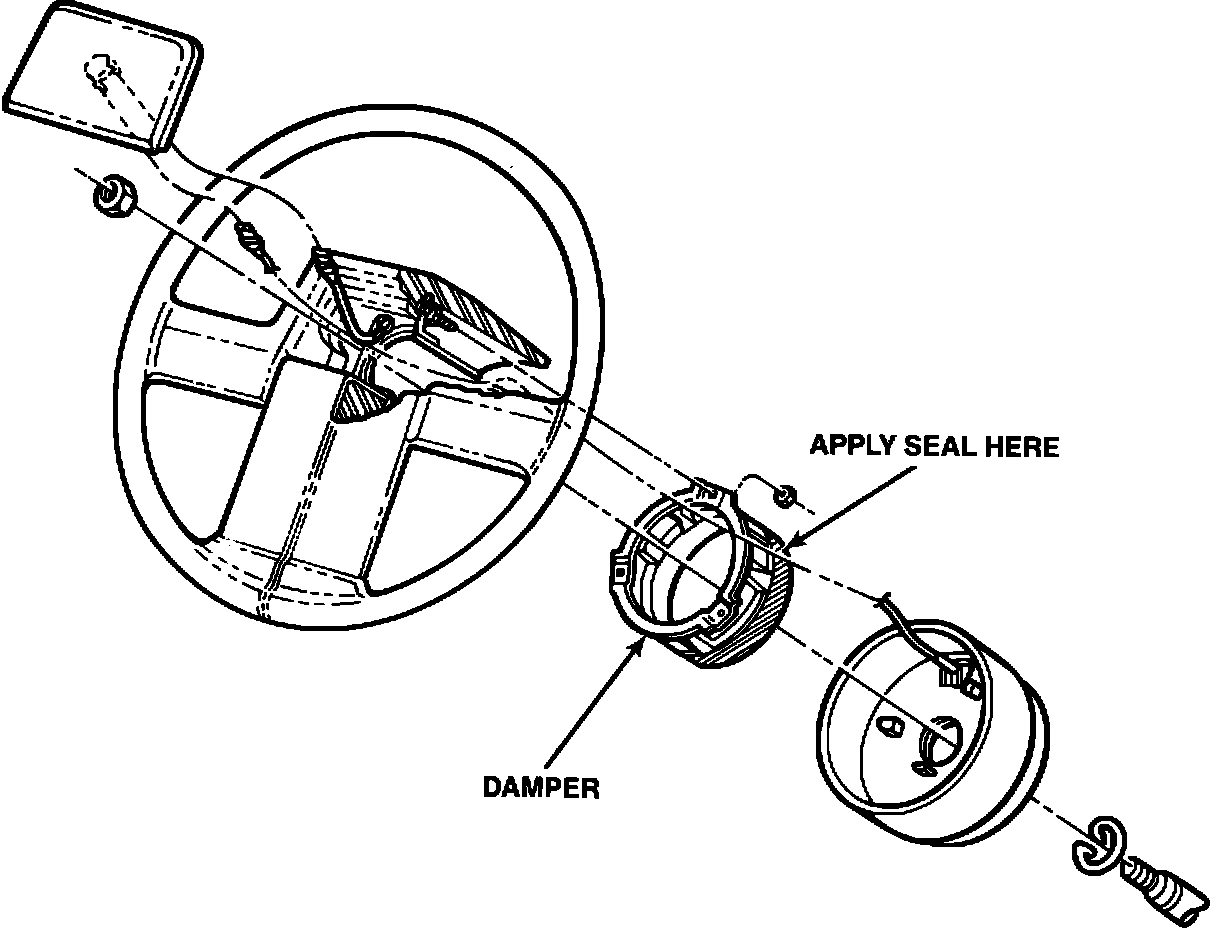 APPLY SEAL HERE

DAMPER