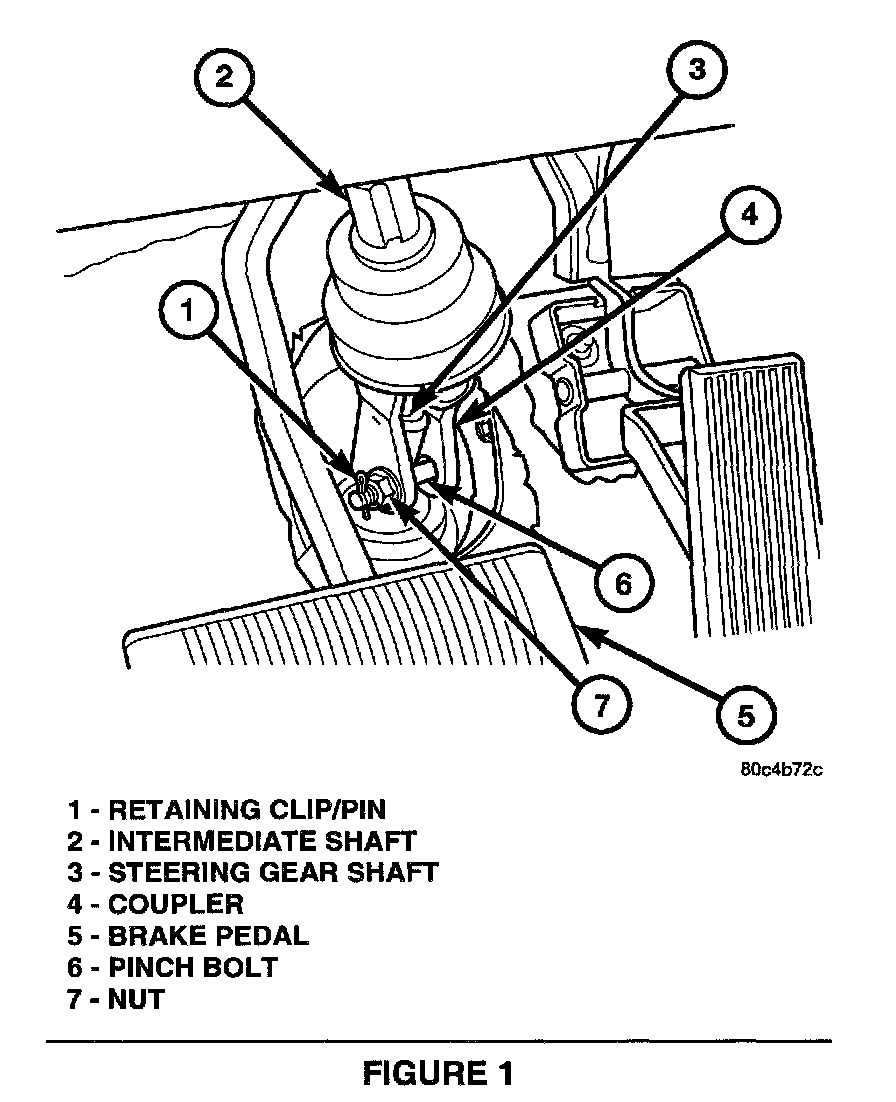 2

3

4

1

6

7

5

80c4b72c

1 - RETAINING CLIP/PIN
2 - INTERMEDIATE SHAFT
3 - STEERING GEAR SHAFT
4 - COUPLER
5 - BRAKE PEDAL
6 - PINCH BOLT
7 - NUT

FIGURE 1