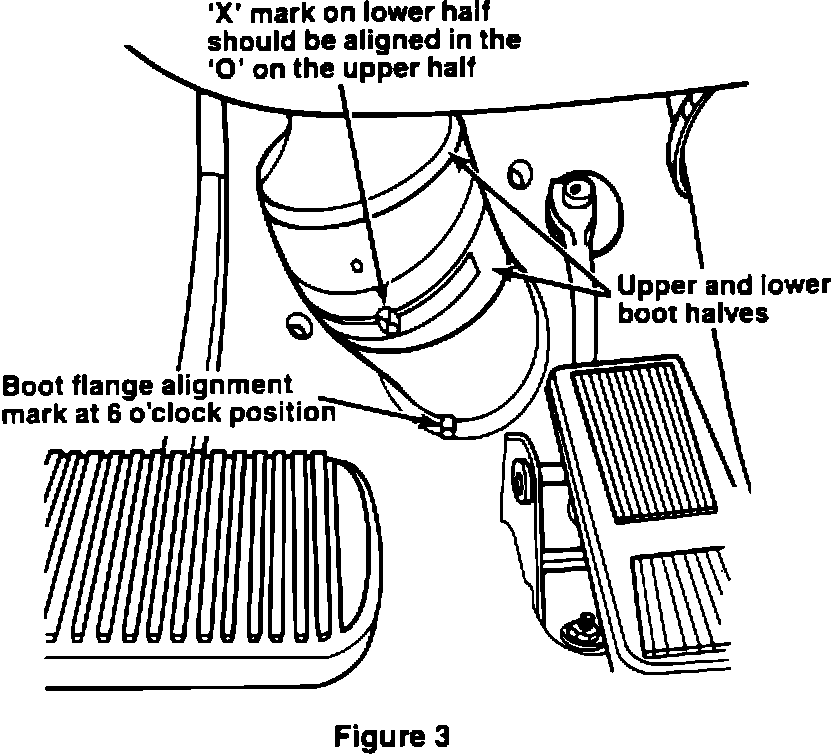 'X' mark on lower half should be aligned in the 'O' on the upper half

Upper and lower boot halves

Boot flange alignment mark at 6 o'clock position

Figure 3