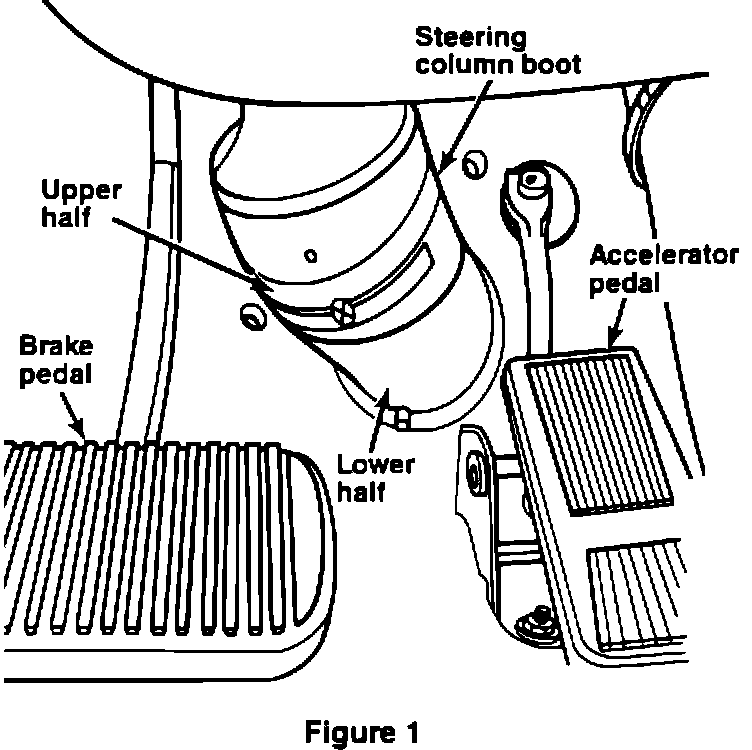 Steering column boot

Upper half

Accelerator pedal

Brake pedal

Lower half

Figure 1