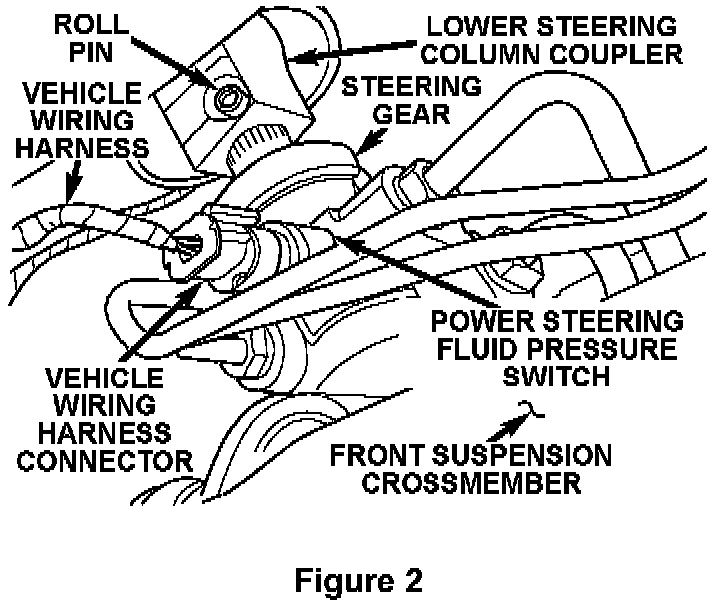 ROLL PIN

LOWER STEERING COLUMN COUPLER

VEHICLE WIRING HARNESS

STEERING GEAR

POWER STEERING FLUID PRESSURE SWITCH

VEHICLE WIRING HARNESS CONNECTOR

FRONT SUSPENSION CROSSMEMBER

Figure 2