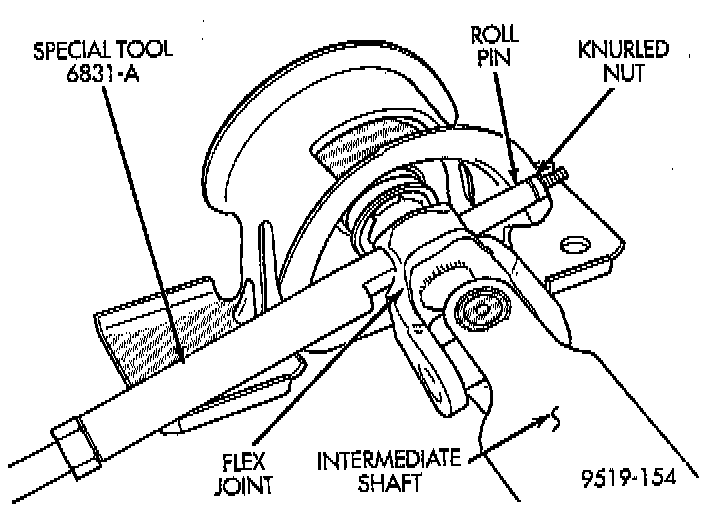 SPECIAL TOOL
6831-A

ROLL
PIN

KNURLED
NUT

FLEX
JOINT

INTERMEDIATE
SHAFT

9519-154