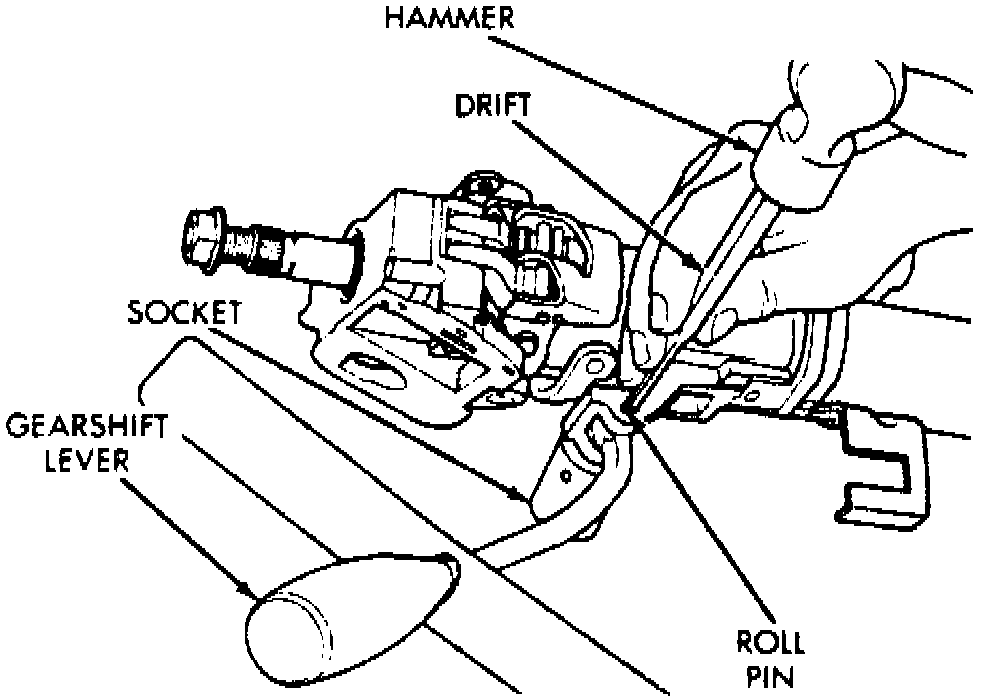 HAMMER
DRIFT
SOCKET
GEARSHIFT LEVER
ROLL PIN