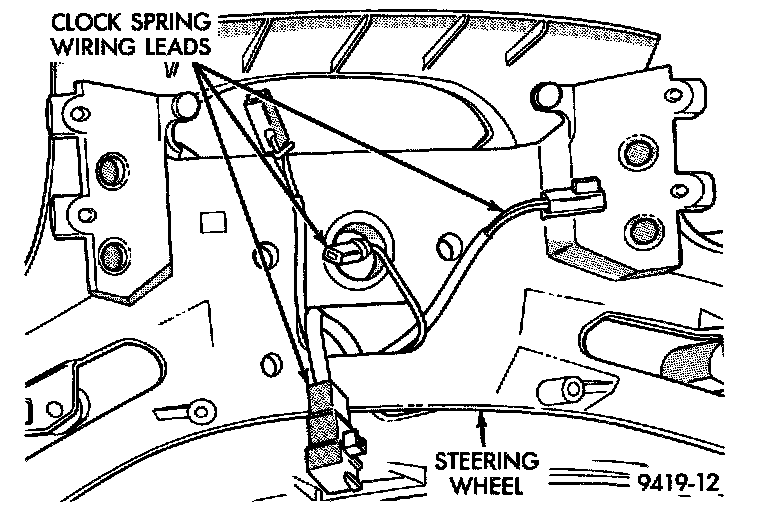 CLOCK SPRING WIRING LEADS

STEERING WHEEL

9419-12