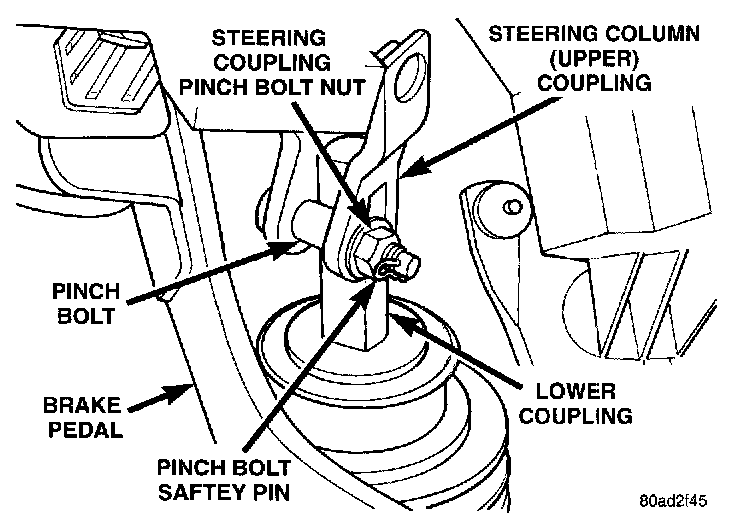 STEERING COUPLING PINCH BOLT NUT

STEERING COLUMN (UPPER) COUPLING

PINCH BOLT

BRAKE PEDAL

LOWER COUPLING

PINCH BOLT SAFTEY PIN

80ad2f45