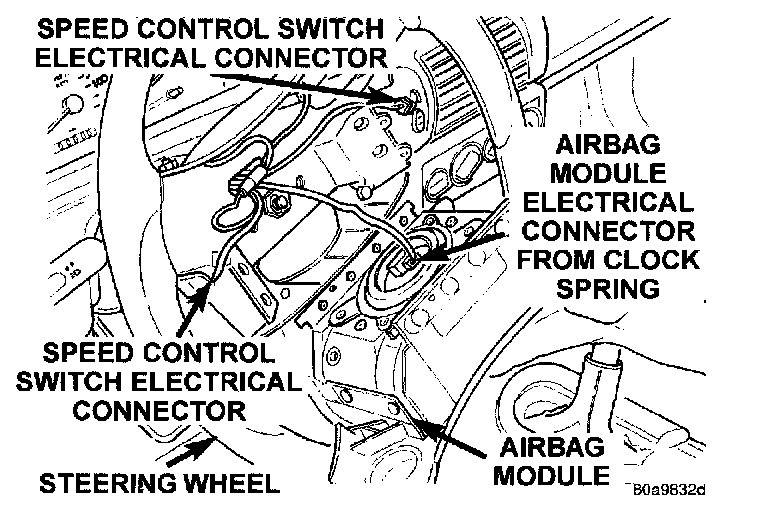 SPEED CONTROL SWITCH ELECTRICAL CONNECTOR

AIRBAG MODULE ELECTRICAL CONNECTOR FROM CLOCK SPRING

SPEED CONTROL SWITCH ELECTRICAL CONNECTOR

STEERING WHEEL

AIRBAG MODULE

80a9832d