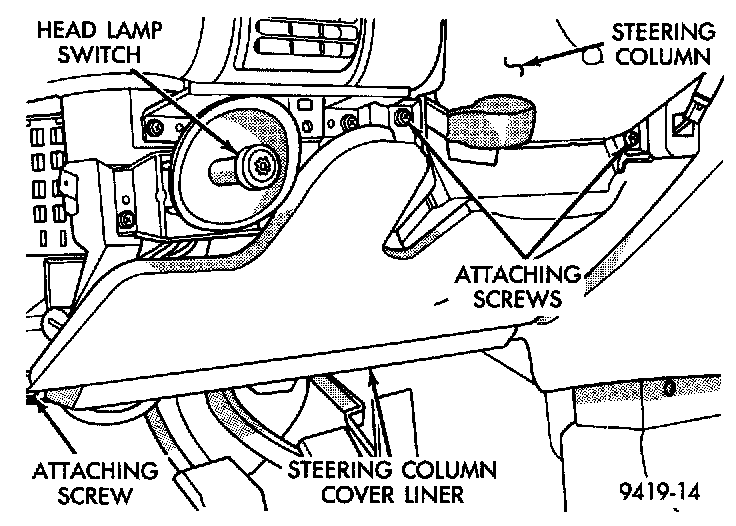 HEAD LAMP SWITCH

STEERING COLUMN

ATTACHING SCREWS

ATTACHING SCREW

STEERING COLUMN COVER LINER

9419-14