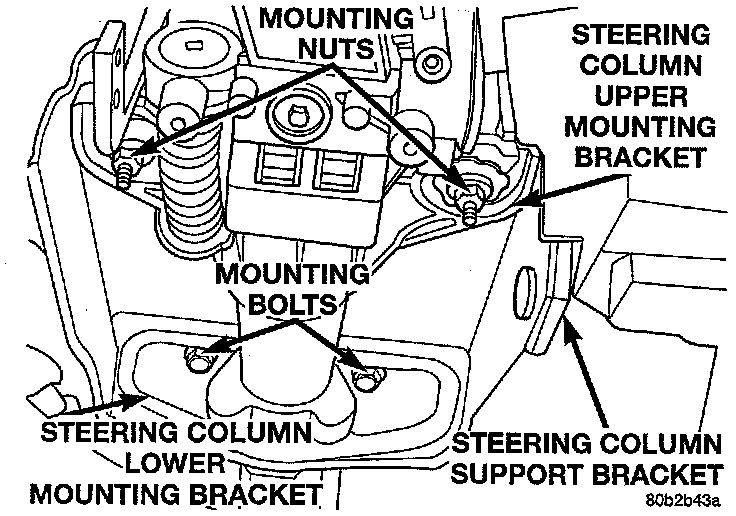 MOUNTING NUTS

STEERING COLUMN UPPER MOUNTING BRACKET

MOUNTING BOLTS

STEERING COLUMN LOWER MOUNTING BRACKET

STEERING COLUMN SUPPORT BRACKET

80b2b43a