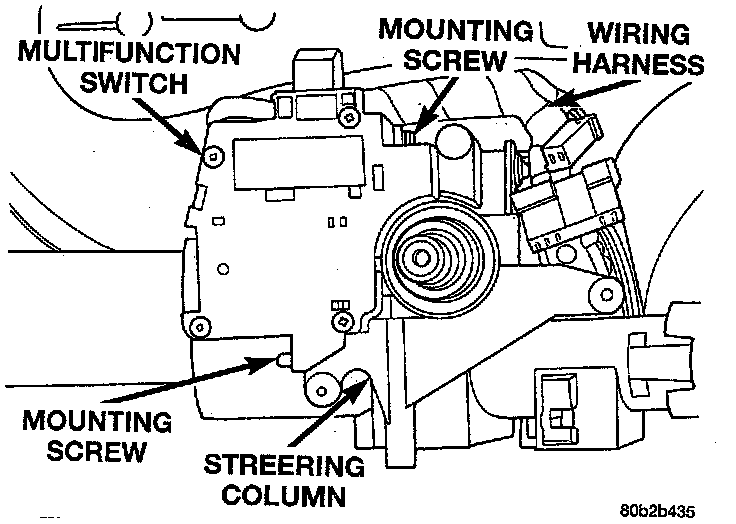 MULTIFUNCTION SWITCH

MOUNTING SCREW

WIRING HARNESS

MOUNTING SCREW

STREERING COLUMN

80b2b435