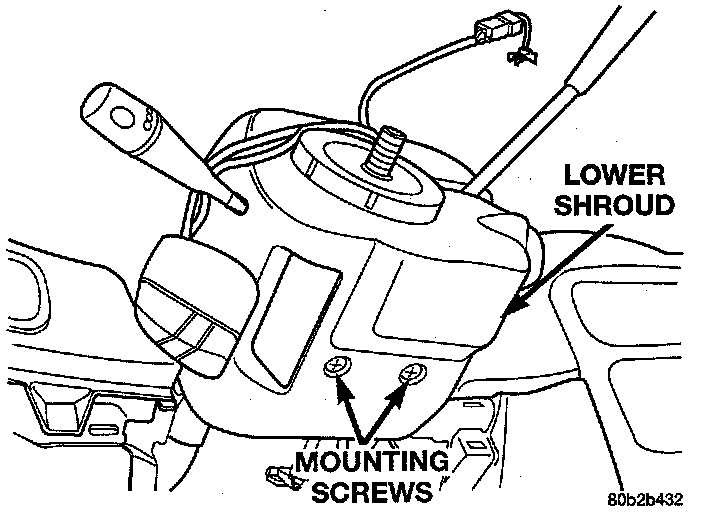 LOWER SHROUD

MOUNTING SCREWS

80b2b432